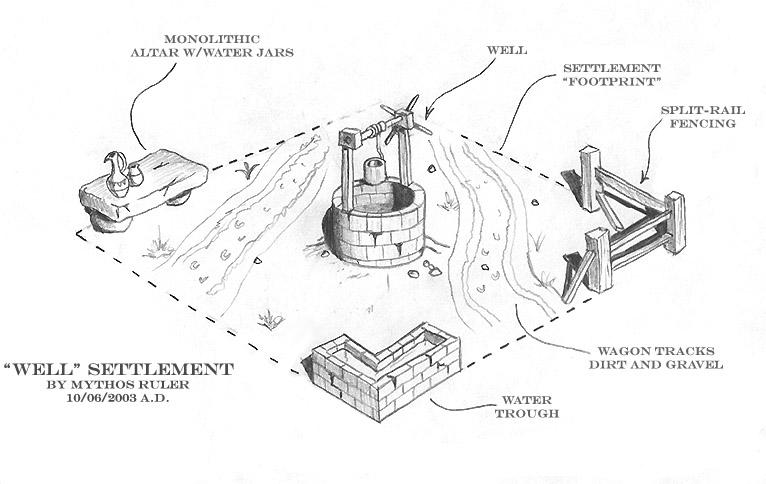 MONOLITHIC
ALTAR W/WATER JARS

WELL

SETTLEMENT
"FOOTPRINT"

SPLIT-RAIL
FENCING

WAGON TRACKS
DIRT AND GRAVEL

WATER
TROUGH

"WELL" SETTLEMENT
BY MYTHOS RULER
10/06/2003 A.D.